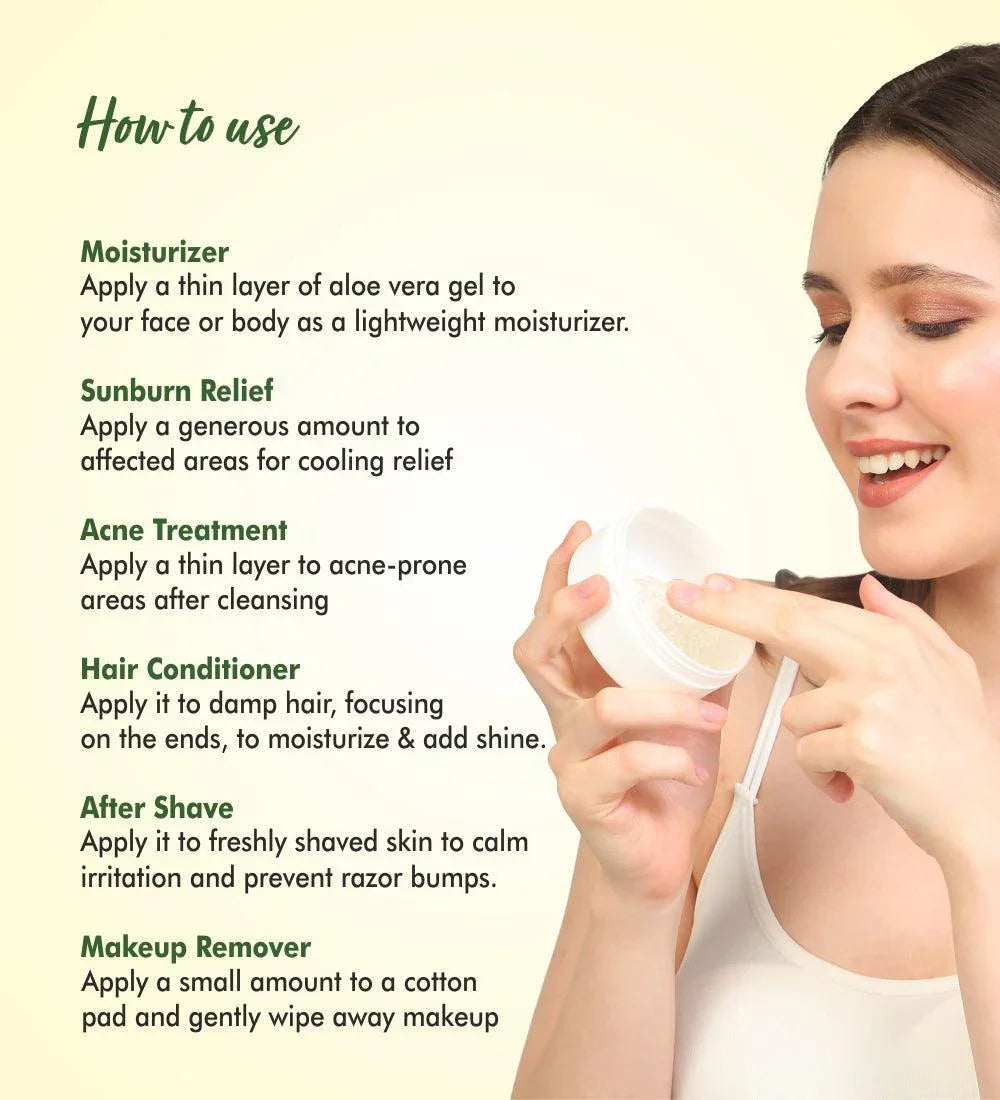 How to use

Moisturizer
Apply a thin layer of aloe vera gel to your face or body as a lightweight moisturizer.

Sunburn Relief
Apply a generous amount to affected areas for cooling relief

Acne Treatment
Apply a thin layer to acne-prone areas after cleansing

Hair Conditioner
Apply it to damp hair, focusing on the ends, to moisturize & add shine.

After Shave
Apply it to freshly shaved skin to calm irritation and prevent razor bumps.

Makeup Remover
Apply a small amount to a cotton pad and gently wipe away makeup